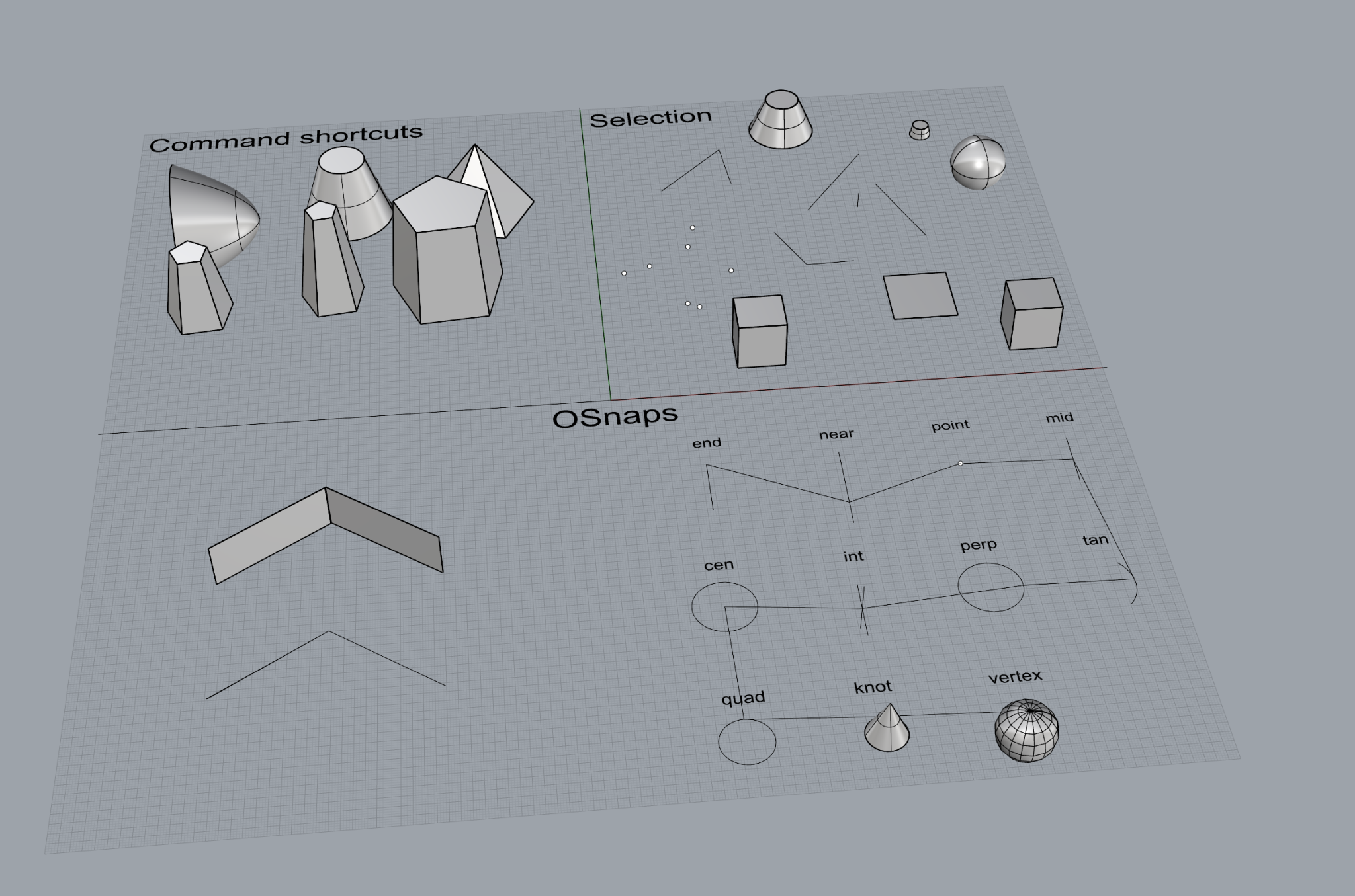 Command shortcuts

Selection

OSnaps

end

near

point

mid

cen

int

perp

tan

quad

knot

vertex